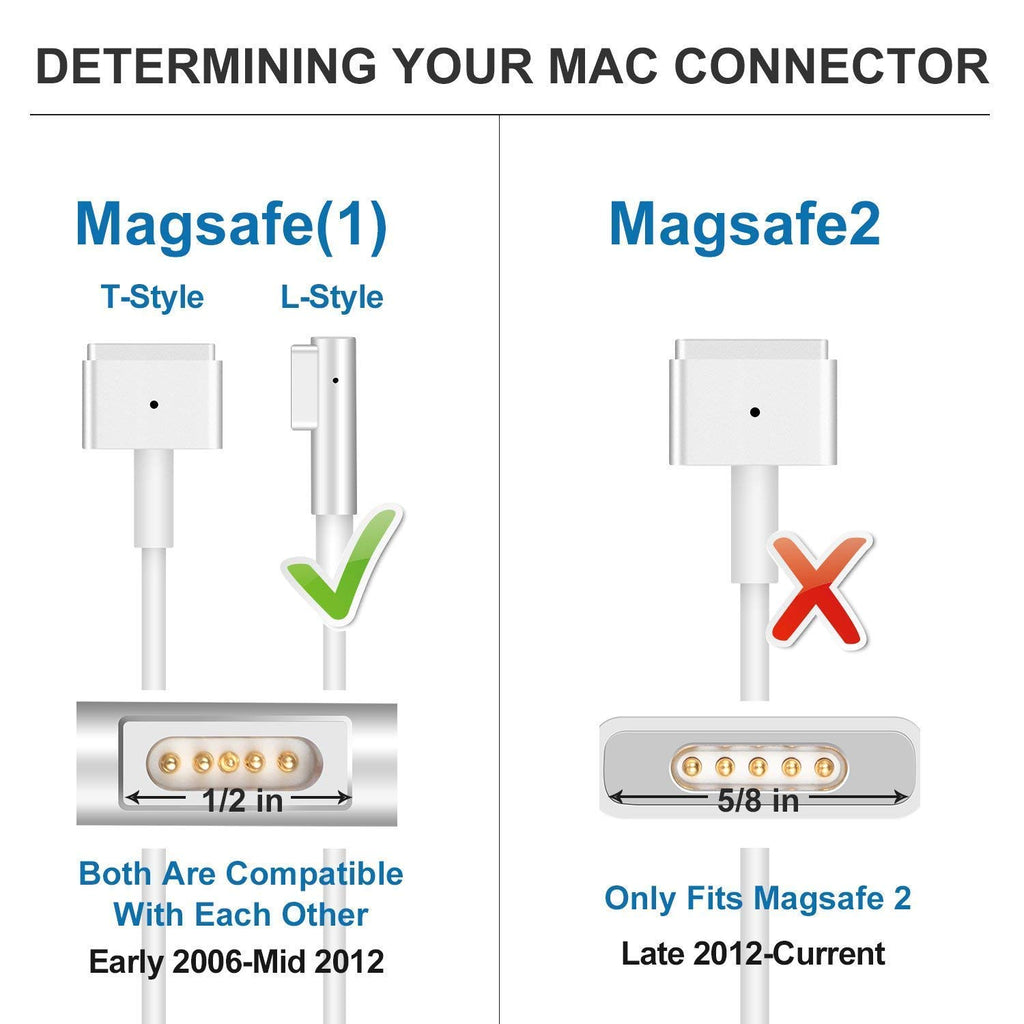 DETERMINING YOUR MAC CONNECTOR

Magsafe(1)

T-Style L-Style

1/2 in

Both Are Compatible With Each Other

Early 2006-Mid 2012

Magsafe2

5/8 in

Only Fits Magsafe 2

Late 2012-Current